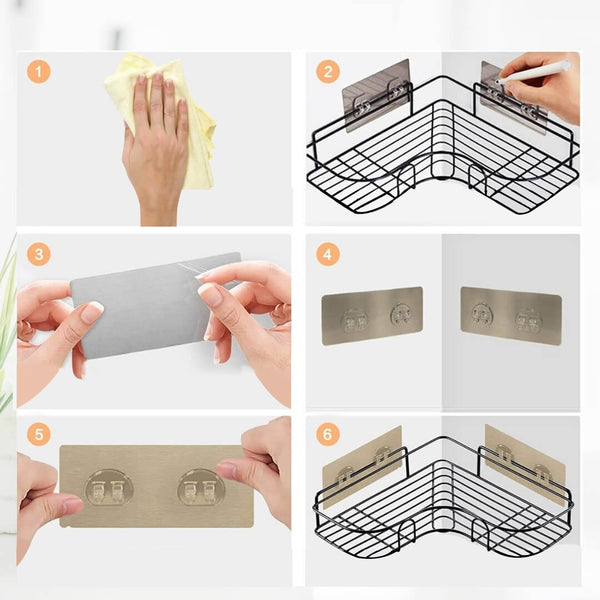 1

2

3

4

5

6